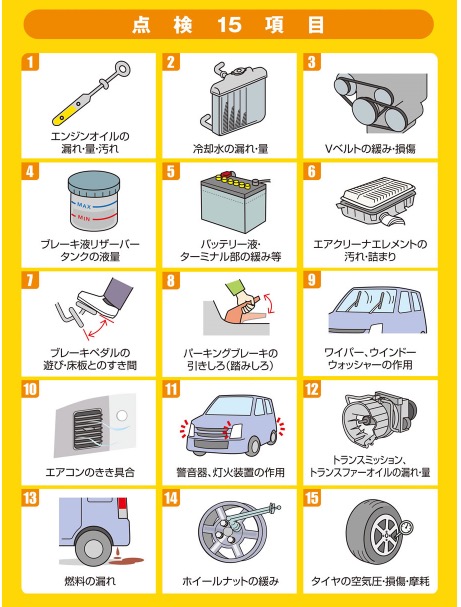 点 検 15 項 目

1
エンジンオイルの漏れ・量・汚れ

2
冷却水の漏れ・量

3
Vベルトの緩み・損傷

4
MAX
MIN
ブレーキ液リザーバータンクの液量

5
バッテリー液・ターミナル部の緩み等

6
エアクリーナエレメントの汚れ・詰まり

7
ブレーキペダルの遊び・床板とのすき間

8
パーキングブレーキの引きしろ（踏みしろ）

9
ワイパー、ウインドーウォッシャーの作用

10
エアコンのきき具合

11
警音器、灯火装置の作用

12
トランスミッション、トランスファーオイルの漏れ・量

13
燃料の漏れ

14
ホイールナットの緩み

15
タイヤの空気圧・損傷・摩耗